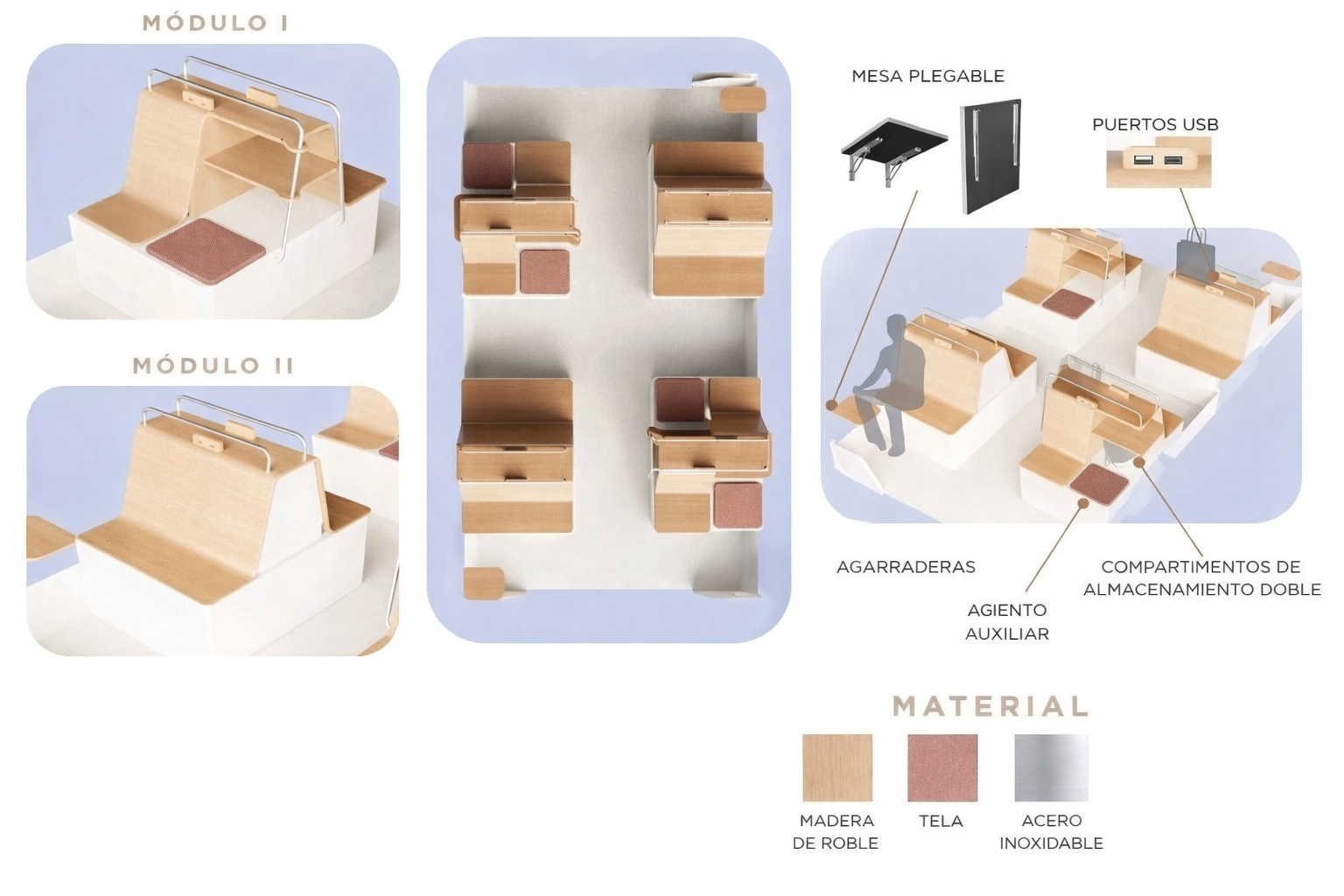 MÓDULO I

MÓDULO II

MESA PLEGABLE

PUERTOS USB

AGARRADERAS

AGIENTO AUXILIAR

COMPARTIMENTOS DE ALMACENAMIENTO DOBLE

MATERIAL

MADERA DE ROBLE

TELA

ACERO INOXIDABLE